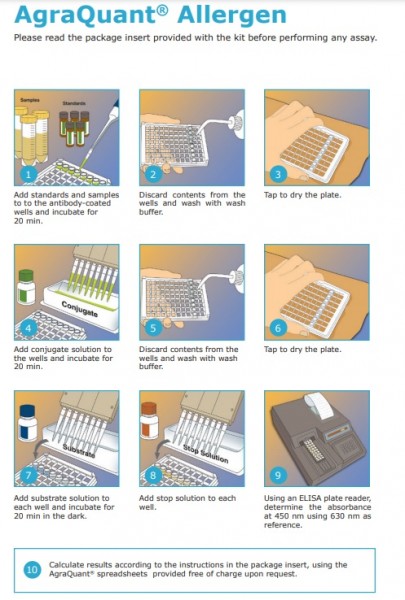 AgraQuant® Allergen

Please read the package insert provided with the kit before performing any assay.

Samples

Standards

1

Add standards and samples to to the antibody-coated wells and incubate for 20 min.

2

Discard contents from the wells and wash with wash buffer.

3

Tap to dry the plate.

Conjugate

4

Add conjugate solution to the wells and incubate for 20 min.

5

Discard contents from the wells and wash with wash buffer.

6

Tap to dry the plate.

Substrate

7

Add substrate solution to each well and incubate for 20 min in the dark.

Stop Solution

8

Add stop solution to each well.

9

Using an ELISA plate reader, determine the absorbance at 450 nm using 630 nm as reference.

10

Calculate results according to the instructions in the package insert, using the AgraQuant® spreadsheets provided free of charge upon request.